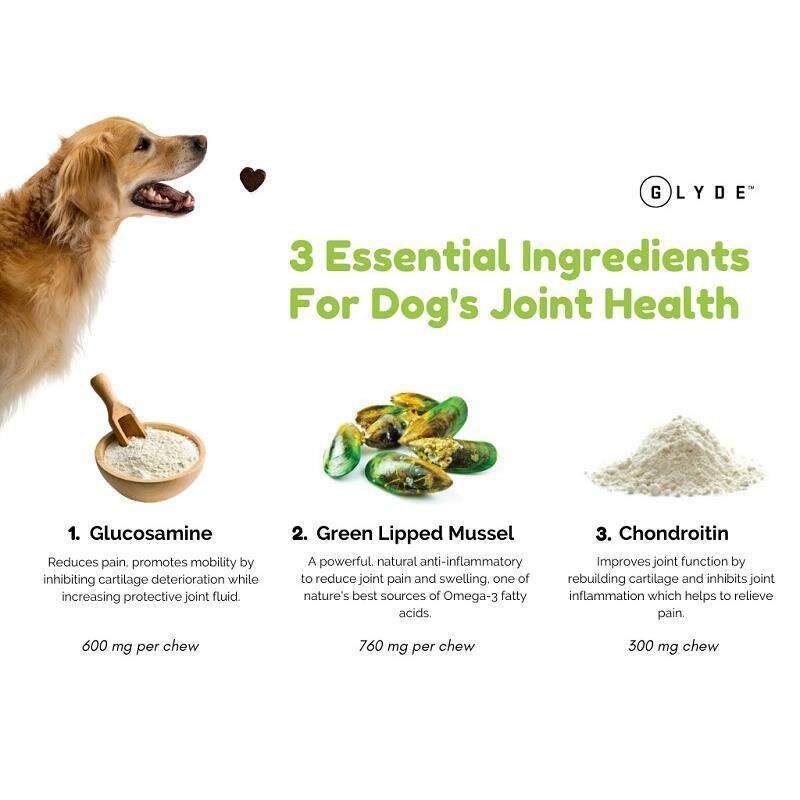 GLYDE™

3 Essential Ingredients For Dog's Joint Health

1. Glucosamine

Reduces pain, promotes mobility by inhibiting cartilage deterioration while increasing protective joint fluid.

600 mg per chew

2. Green Lipped Mussel

A powerful, natural anti-inflammatory to reduce joint pain and swelling, one of nature's best sources of Omega-3 fatty acids.

760 mg per chew

3. Chondroitin

Improves joint function by rebuilding cartilage and inhibits joint inflammation which helps to relieve pain.

300 mg chew