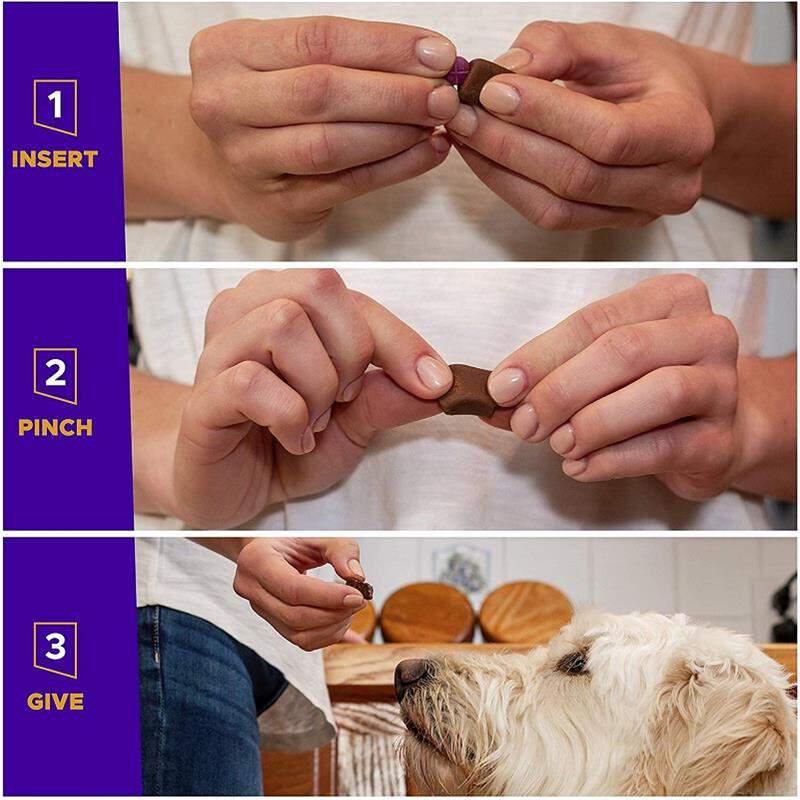 1
INSERT

2
PINCH

3
GIVE