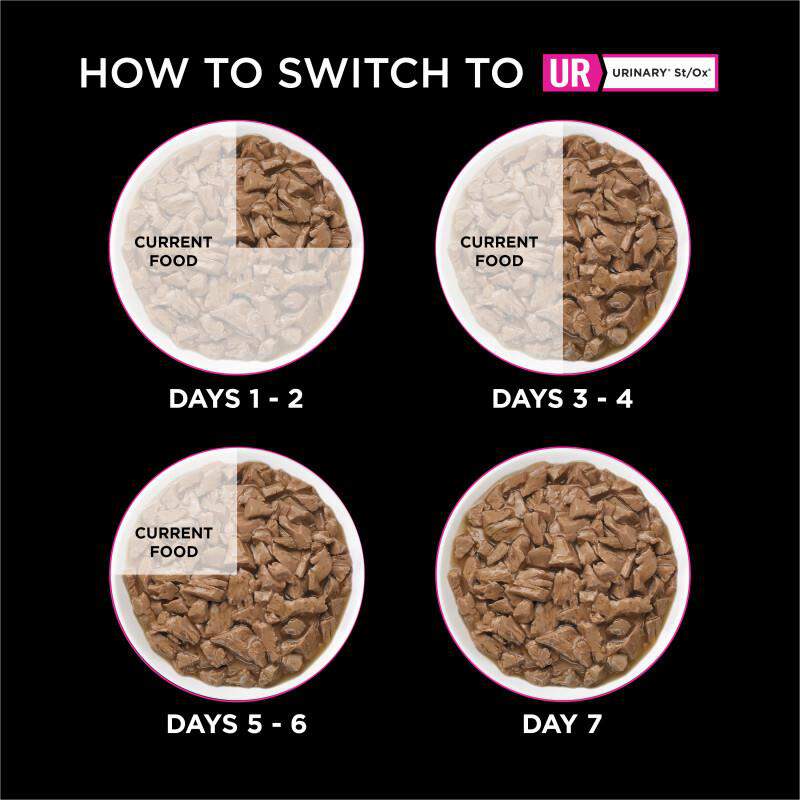 HOW TO SWITCH TO UR URINARY® St/Ox®

CURRENT FOOD

DAYS 1 - 2

CURRENT FOOD

DAYS 3 - 4

CURRENT FOOD

DAYS 5 - 6

DAY 7